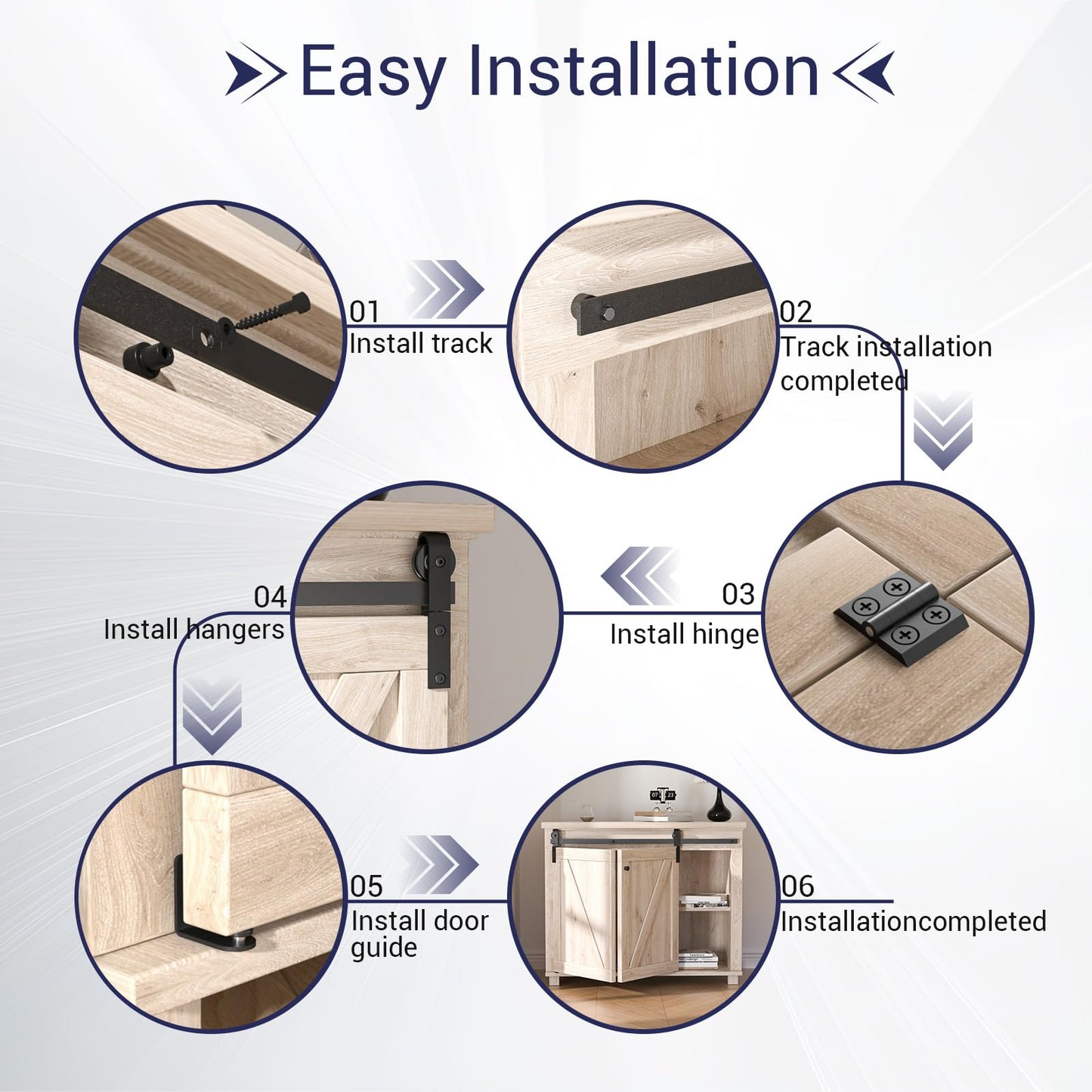 Easy Installation

01
Install track

02
Track installation completed

03
Install hinge

04
Install hangers

05
Install door guide

06
Installationcompleted