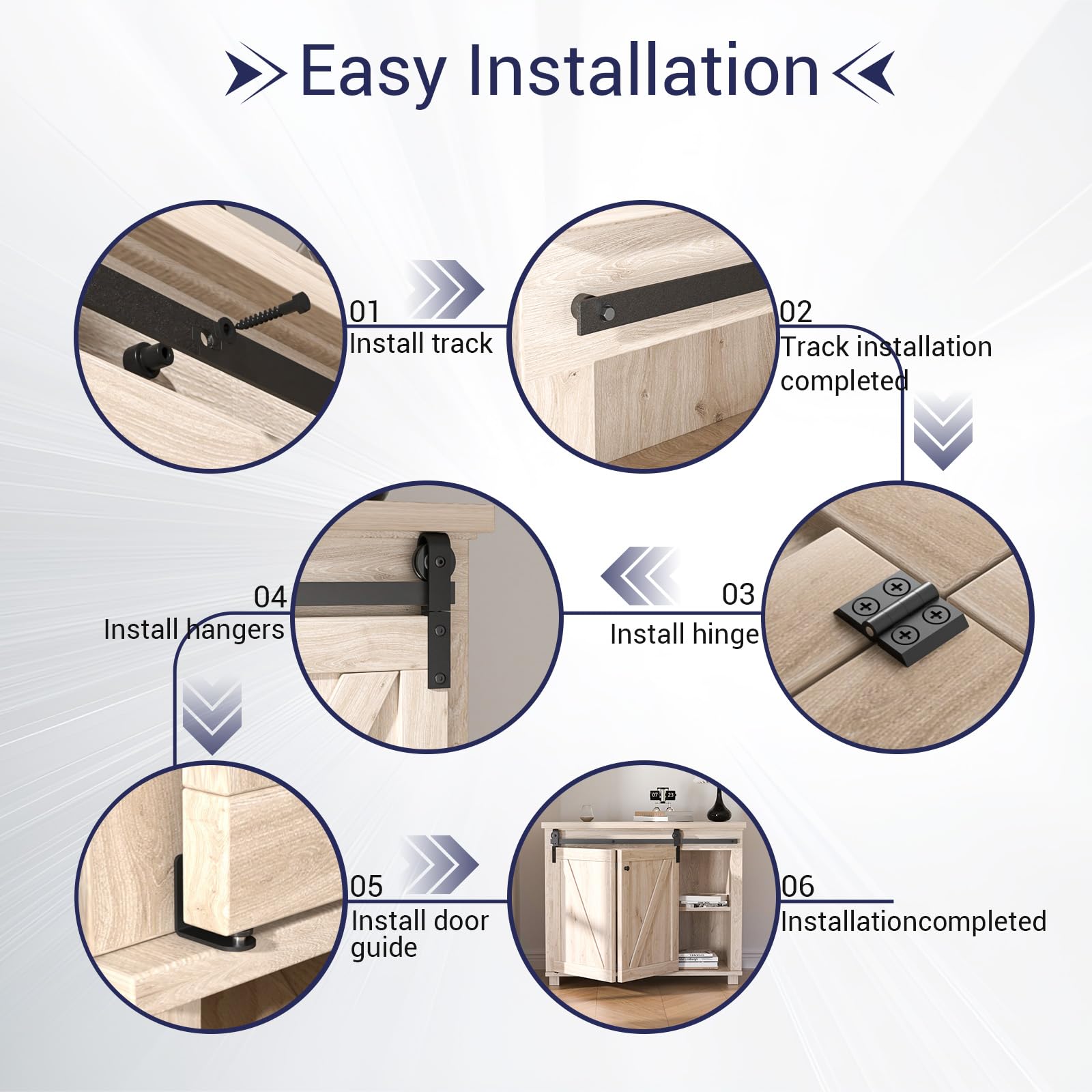 Easy Installation

01
Install track

02
Track installation completed

03
Install hinge

04
Install hangers

05
Install door guide

06
Installationcompleted