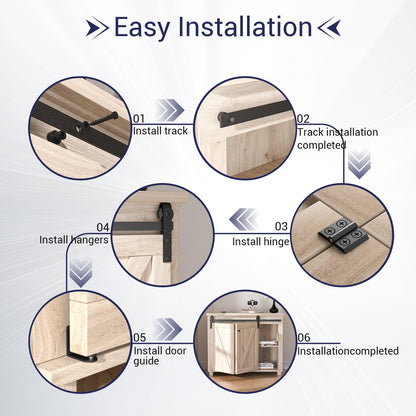 Easy Installation

01
Install track

02
Track installation completed

03
Install hinge

04
Install hangers

05
Install door guide

06
Installationcompleted