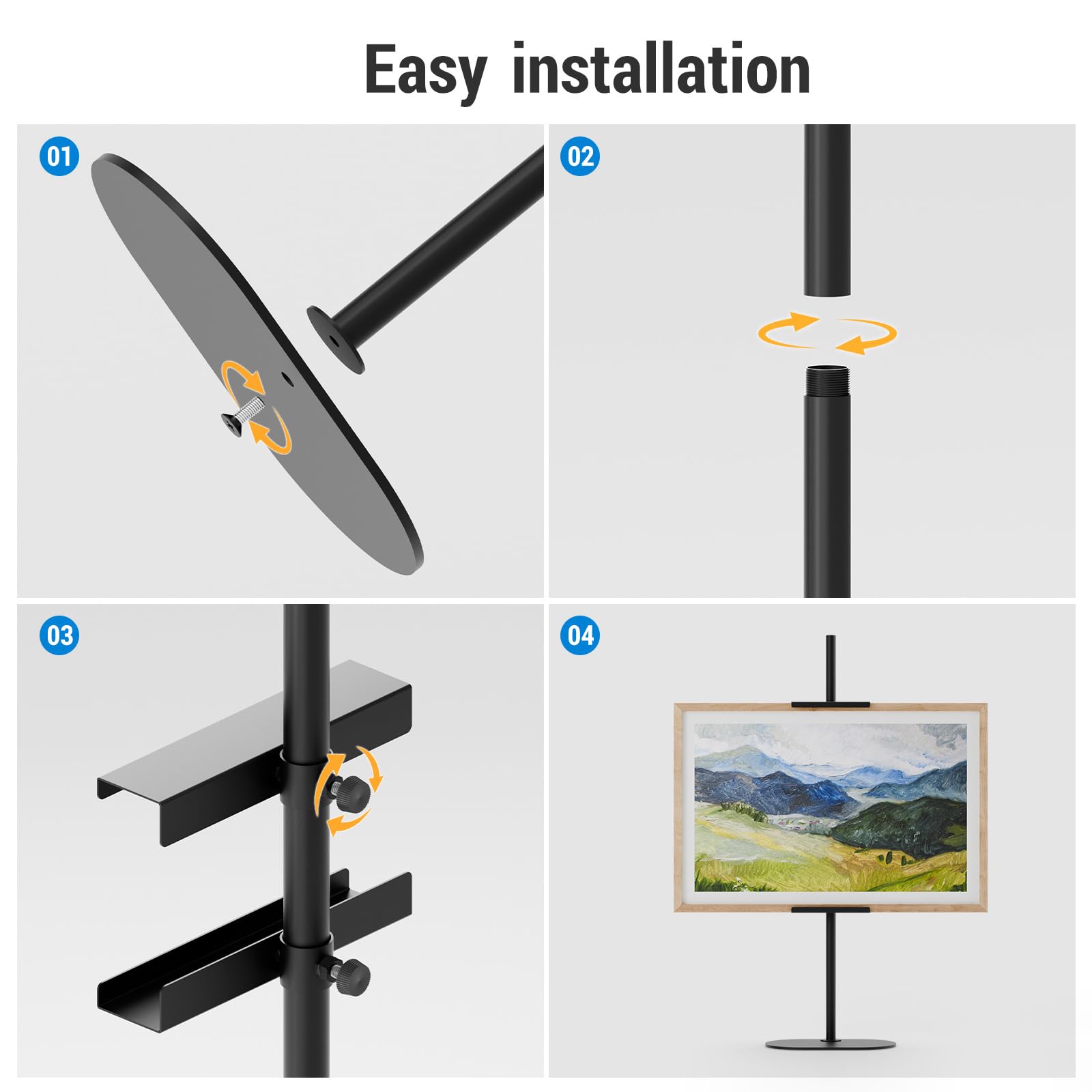 Easy installation

01

02

03

04