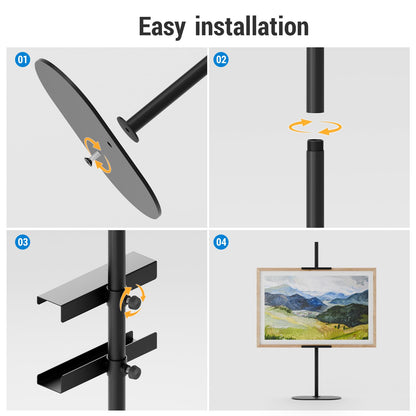 Easy installation

01

02

03

04