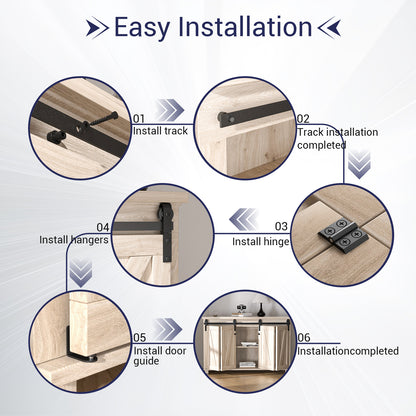 Easy Installation

01
Install track

02
Track installation completed

03
Install hinge

04
Install hangers

05
Install door guide

06
Installationcompleted